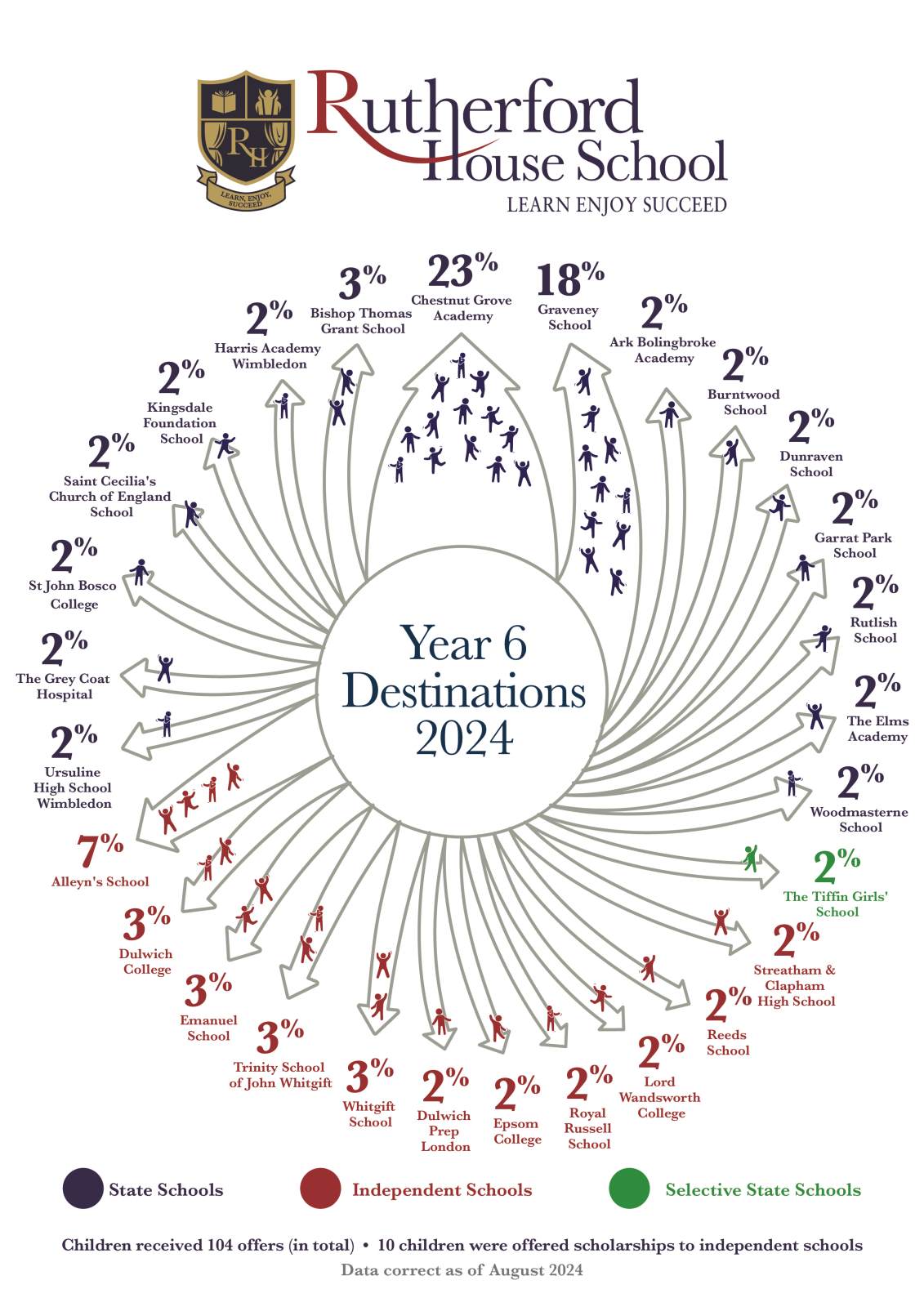 RH

LEARN, ENJOY, SUCCEED

Rutherford House School

LEARN ENJOY SUCCEED

Year 6 Destinations 2024

23% Chestnut Grove Academy

18% Graveney School

2% Ark Bolingbroke Academy

2% Burntwood School

2% Dunraven School

2% Garrat Park School

2% Rutlish School

2% The Elms Academy

2% Woodmasterne School

2% The Tiffin Girls' School

2% Streatham & Clapham High School

2% Reeds School

2% Lord Wandsworth College

2% Royal Russell School

2% Epsom College

2% Dulwich Prep London

3% Whitgift School

3% Trinity School of John Whitgift

3% Emanuel School

3% Dulwich College

7% Alleyn's School

2% Ursuline High School Wimbledon

2% The Grey Coat Hospital

2% St John Bosco College

2% Saint Cecilia's Church of England School

2% Kingsdale Foundation School

2% Harris Academy Wimbledon

3% Bishop Thomas Grant School

State Schools

Independent Schools

Selective State Schools

Children received 104 offers (in total) • 10 children were offered scholarships to independent schools

Data correct as of August 2024